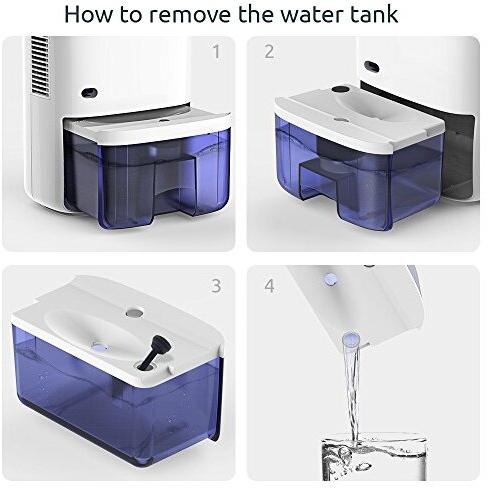 How to remove the water tank

1

2

3

4