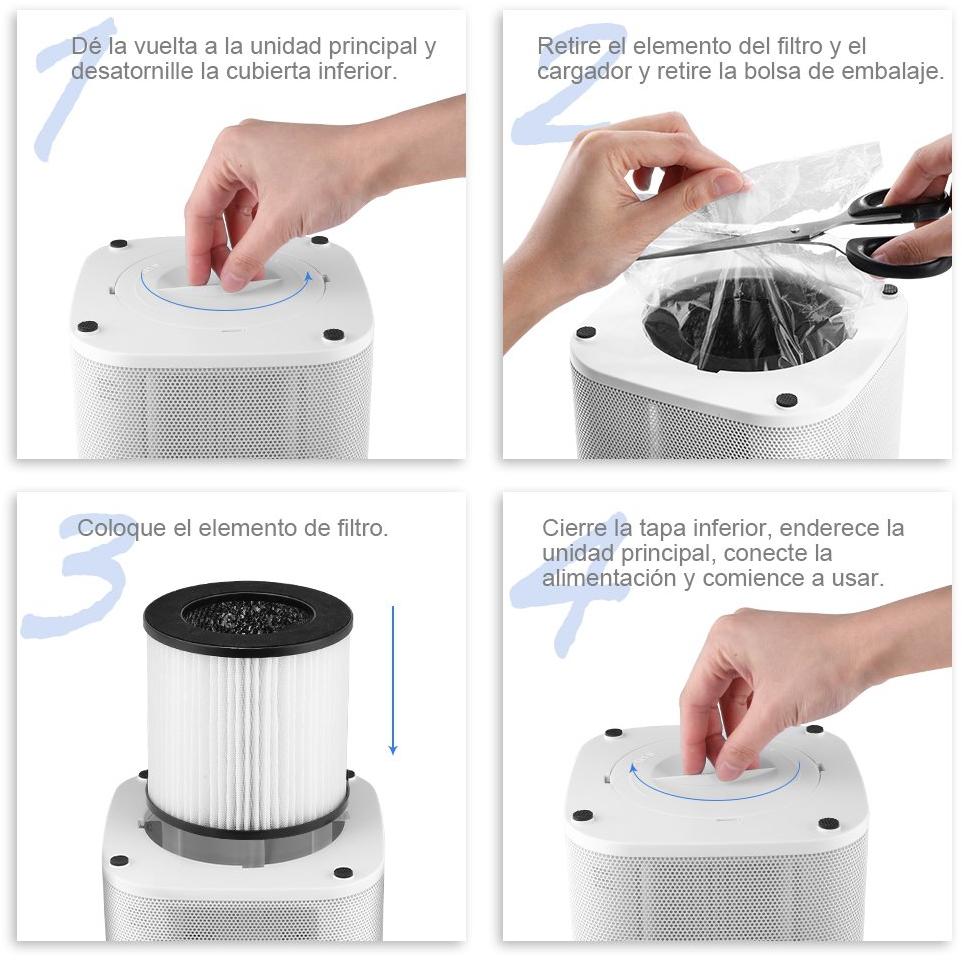 1
Dé la vuelta a la unidad principal y desatornille la cubierta inferior.

2
Retire el elemento del filtro y el cargador y retire la bolsa de embalaje.

3
Coloque el elemento de filtro.

4
Cierre la tapa inferior, enderece la unidad principal, conecte la alimentación y comience a usar.