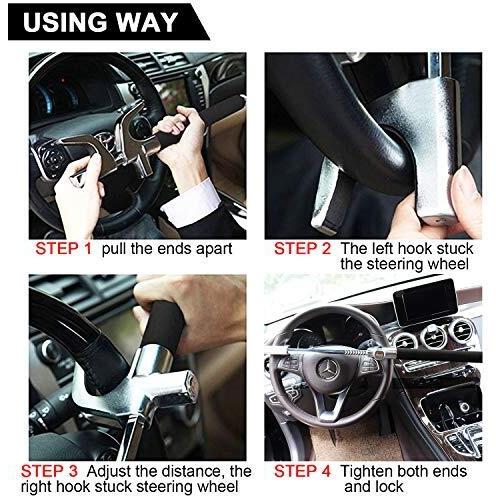 USING WAY

STEP 1 pull the ends apart

STEP 2 The left hook stuck the steering wheel

STEP 3 Adjust the distance, the right hook stuck steering wheel

STEP 4 Tighten both ends and lock