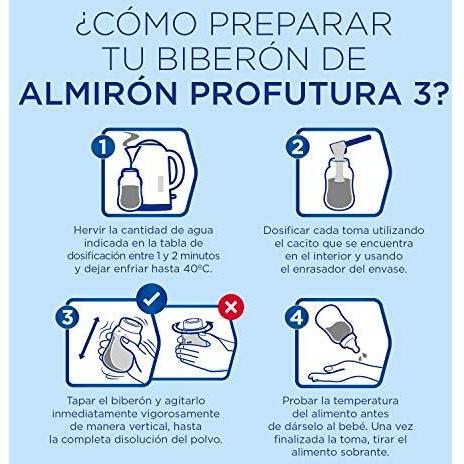 ¿CÓMO PREPARAR TU BIBERÓN DE ALMIRÓN PROFUTURA 3?

1

Hervir la cantidad de agua indicada en la tabla de dosificación entre 1 y 2 minutos y dejar enfriar hasta 40ºC.

2

Dosificar cada toma utilizando el cacito que se encuentra en el interior y usando el enrasador del envase.

3

Tapar el biberón y agitarlo inmediatamente vigorosamente de manera vertical, hasta la completa disolución del polvo.

4

Probar la temperatura del alimento antes de dárselo al bebé. Una vez finalizada la toma, tirar el alimento sobrante.