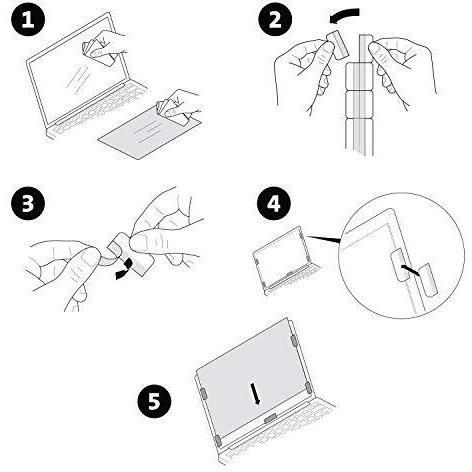 1

2

3

4

5