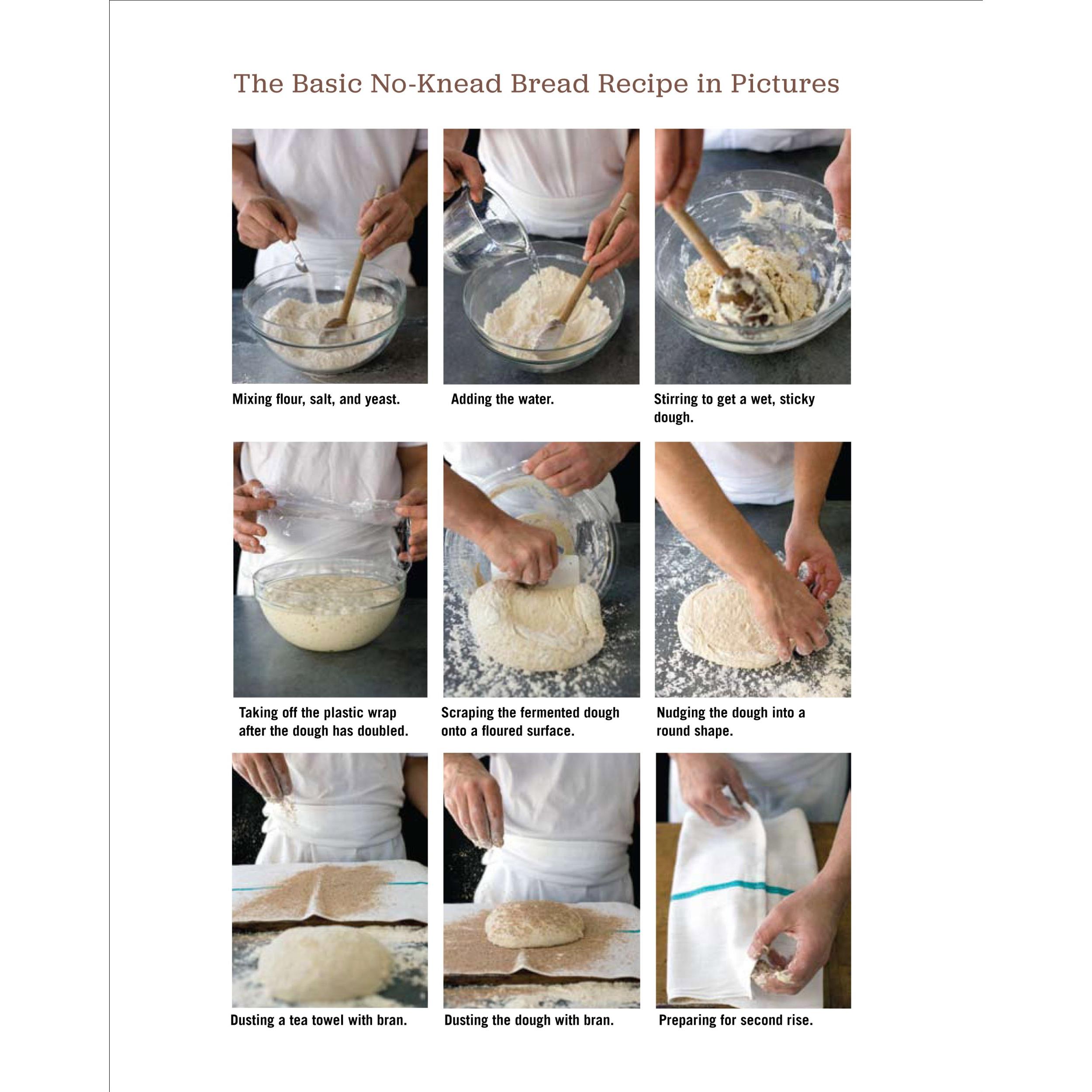 The Basic No-Knead Bread Recipe in Pictures

Mixing flour, salt, and yeast.

Adding the water.

Stirring to get a wet, sticky dough.

Taking off the plastic wrap after the dough has doubled.

Scraping the fermented dough onto a floured surface.

Nudging the dough into a round shape.

Dusting a tea towel with bran.

Dusting the dough with bran.

Preparing for second rise.