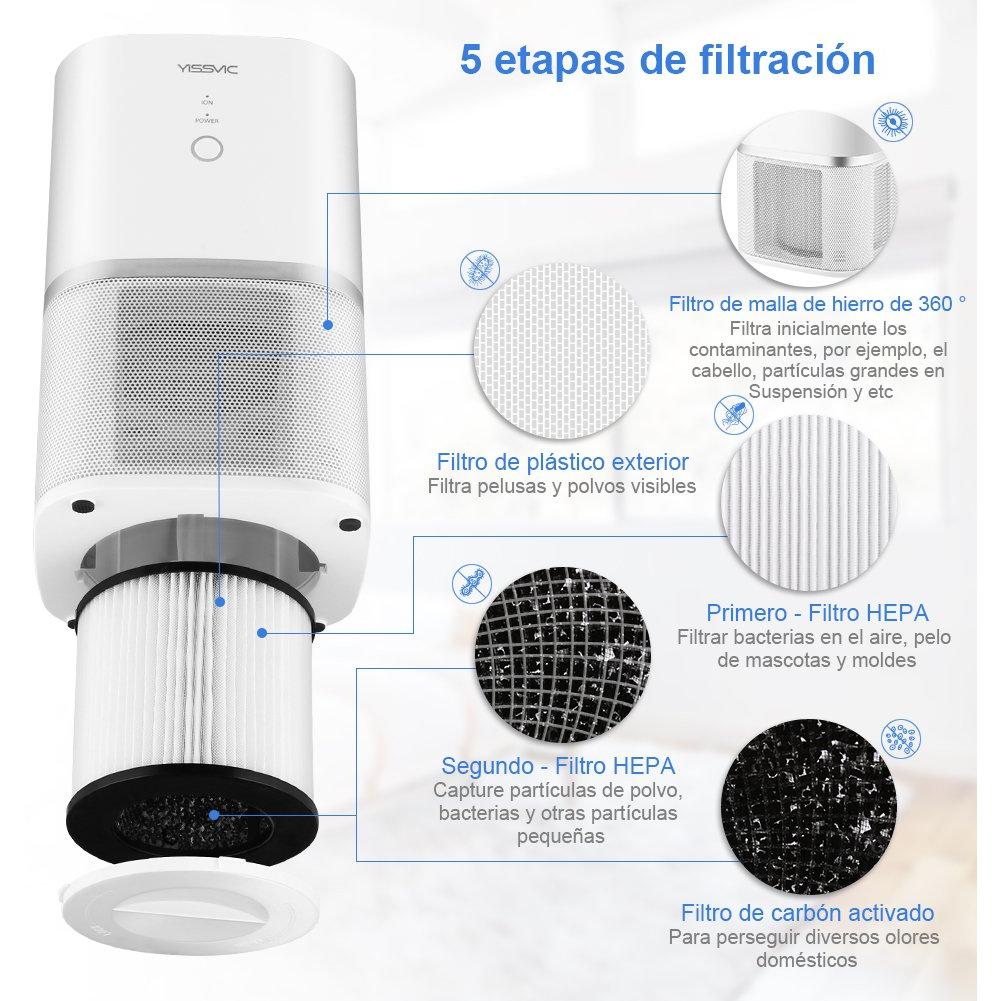 5 etapas de filtración

YISSVIC

ION

POWER

Filtro de malla de hierro de 360 °
Filtra inicialmente los contaminantes, por ejemplo, el cabello, partículas grandes en Suspensión y etc

Filtro de plástico exterior
Filtra pelusas y polvos visibles

Primero - Filtro HEPA
Filtrar bacterias en el aire, pelo de mascotas y moldes

Segundo - Filtro HEPA
Capture partículas de polvo, bacterias y otras partículas pequeñas

Filtro de carbón activado
Para perseguir diversos olores domésticos