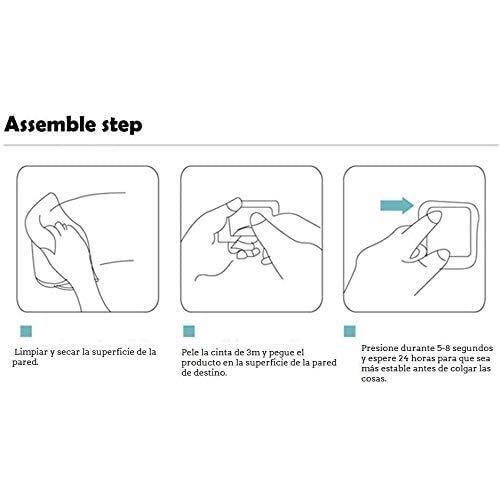 Assemble step

Limpiar y secar la superficie de la pared.

Pele la cinta de 3m y pegue el producto en la superficie de la pared de destino.

Presione durante 5-8 segundos y espere 24 horas para que sea más estable antes de colgar las cosas.