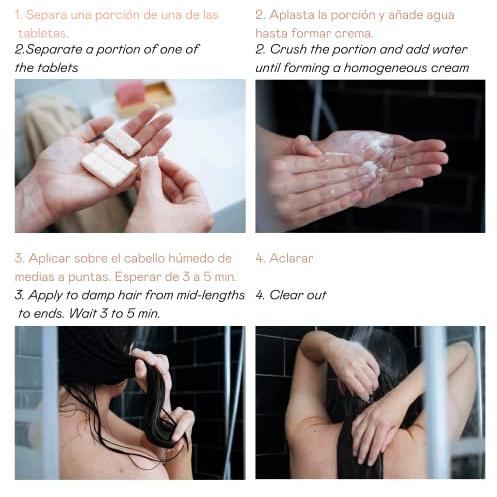 1. Separa una porción de una de las tabletas.

2.Separate a portion of one of the tablets

2. Aplasta la porción y añade agua hasta formar crema.

2. Crush the portion and add water until forming a homogeneous cream

3. Aplicar sobre el cabello húmedo de medias a puntas. Esperar de 3 a 5 min.

3. Apply to damp hair from mid-lengths to ends. Wait 3 to 5 min.

4. Aclarar

4. Clear out