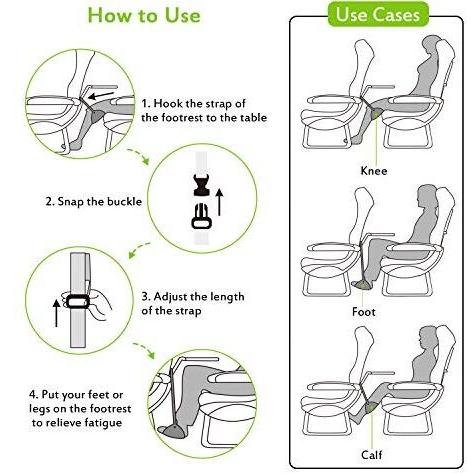 How to Use

1. Hook the strap of the footrest to the table

2. Snap the buckle

3. Adjust the length of the strap

4. Put your feet or legs on the footrest to relieve fatigue

Use Cases

Knee

Foot

Calf