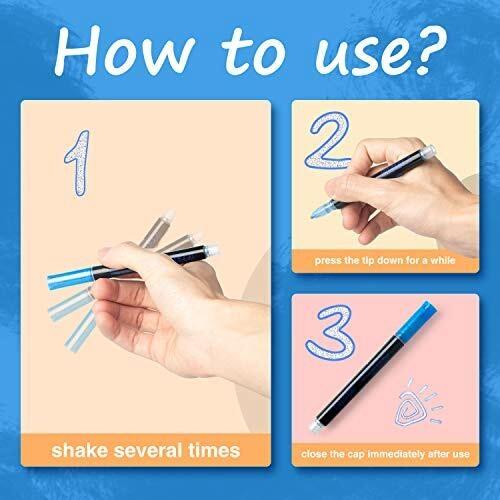 How to use?

1

shake several times

2

press the tip down for a while

3

close the cap immediately after use