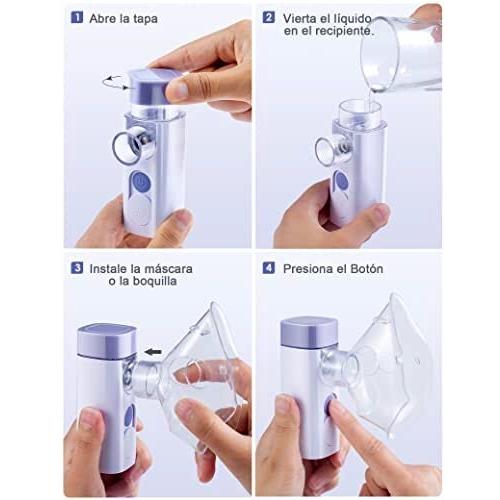 1 Abre la tapa

2 Vierta el líquido en el recipiente.

3 Instale la máscara o la boquilla

4 Presiona el Botón