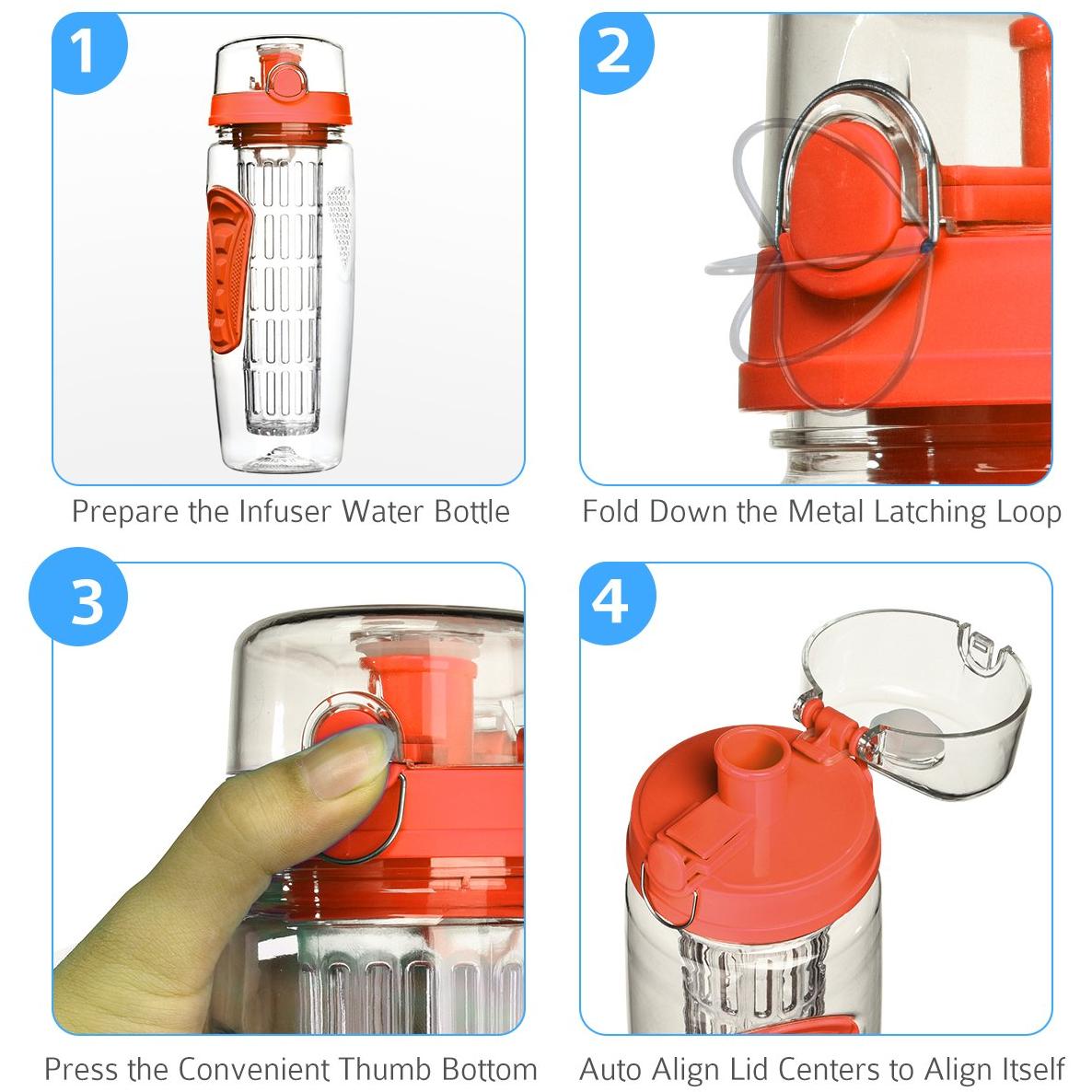 1

Prepare the Infuser Water Bottle

2

Fold Down the Metal Latching Loop

3

Press the Convenient Thumb Bottom

4

Auto Align Lid Centers to Align Itself