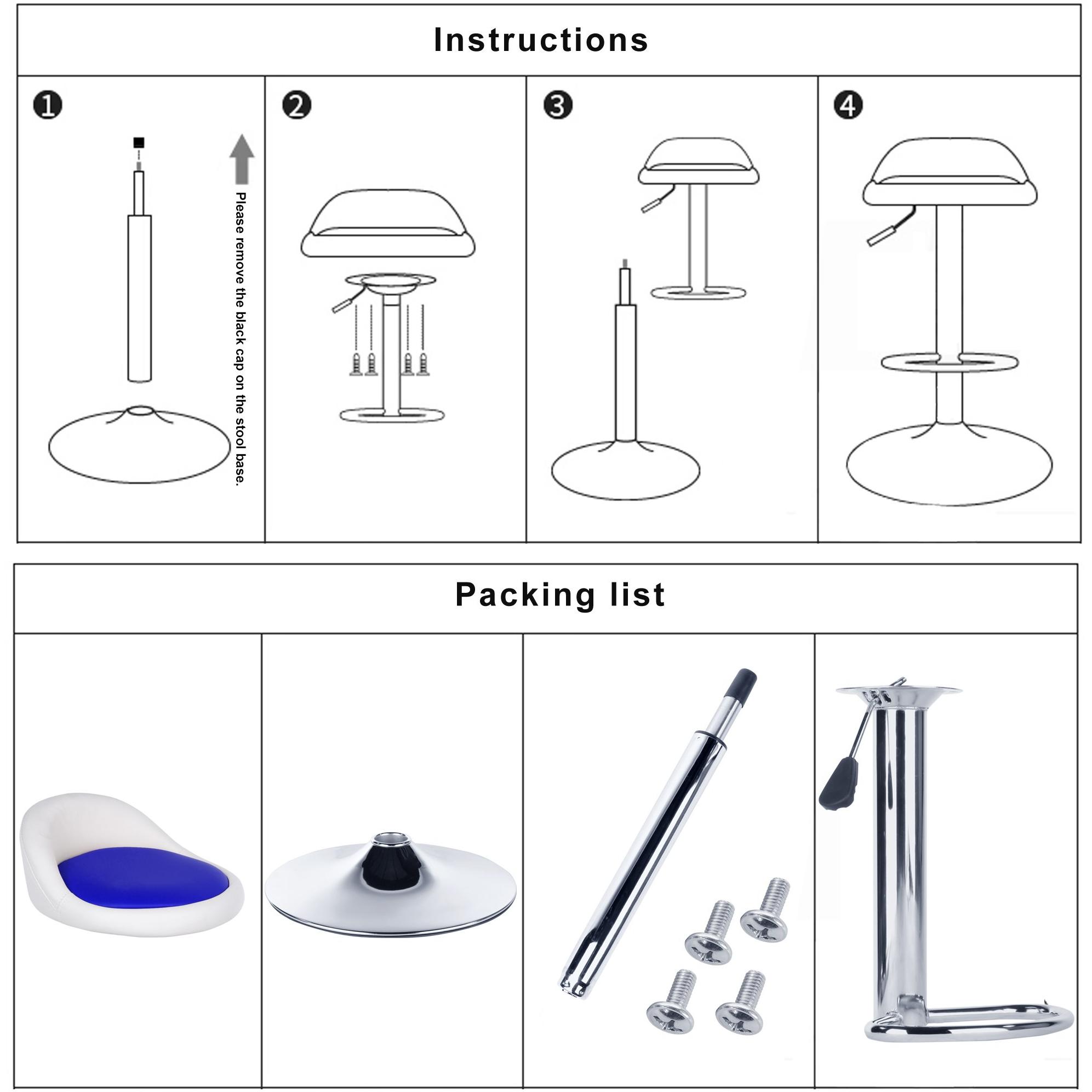 Instructions

❶

Please remove the black cap on the stool base.

❷

❸

❹

Packing list