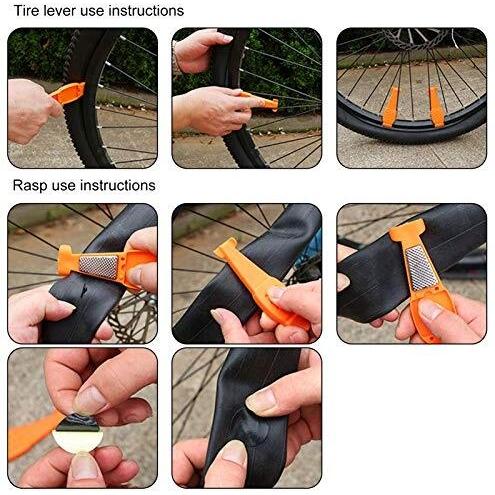 Tire lever use instructions

Rasp use instructions