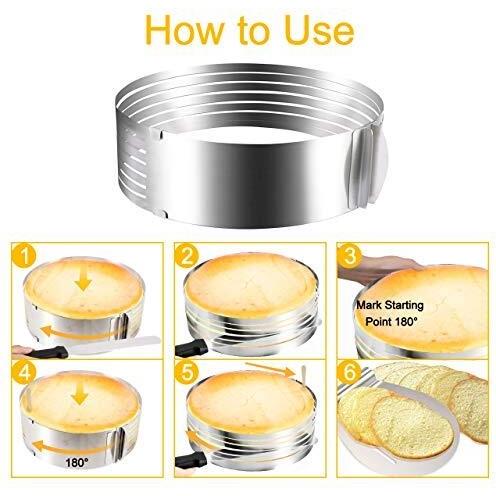 How to Use

1

2

3

Mark Starting Point 180°

4

180°

5

6