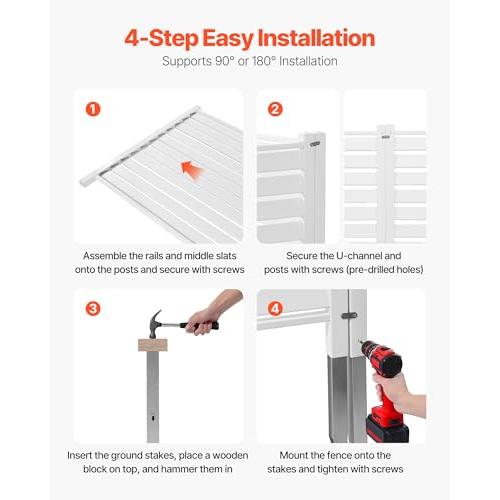 4-Step Easy Installation

Supports 90° or 180° Installation

1

Assemble the rails and middle slats onto the posts and secure with screws

2

Secure the U-channel and posts with screws (pre-drilled holes)

3

Insert the ground stakes, place a wooden block on top, and hammer them in

4

Mount the fence onto the stakes and tighten with screws