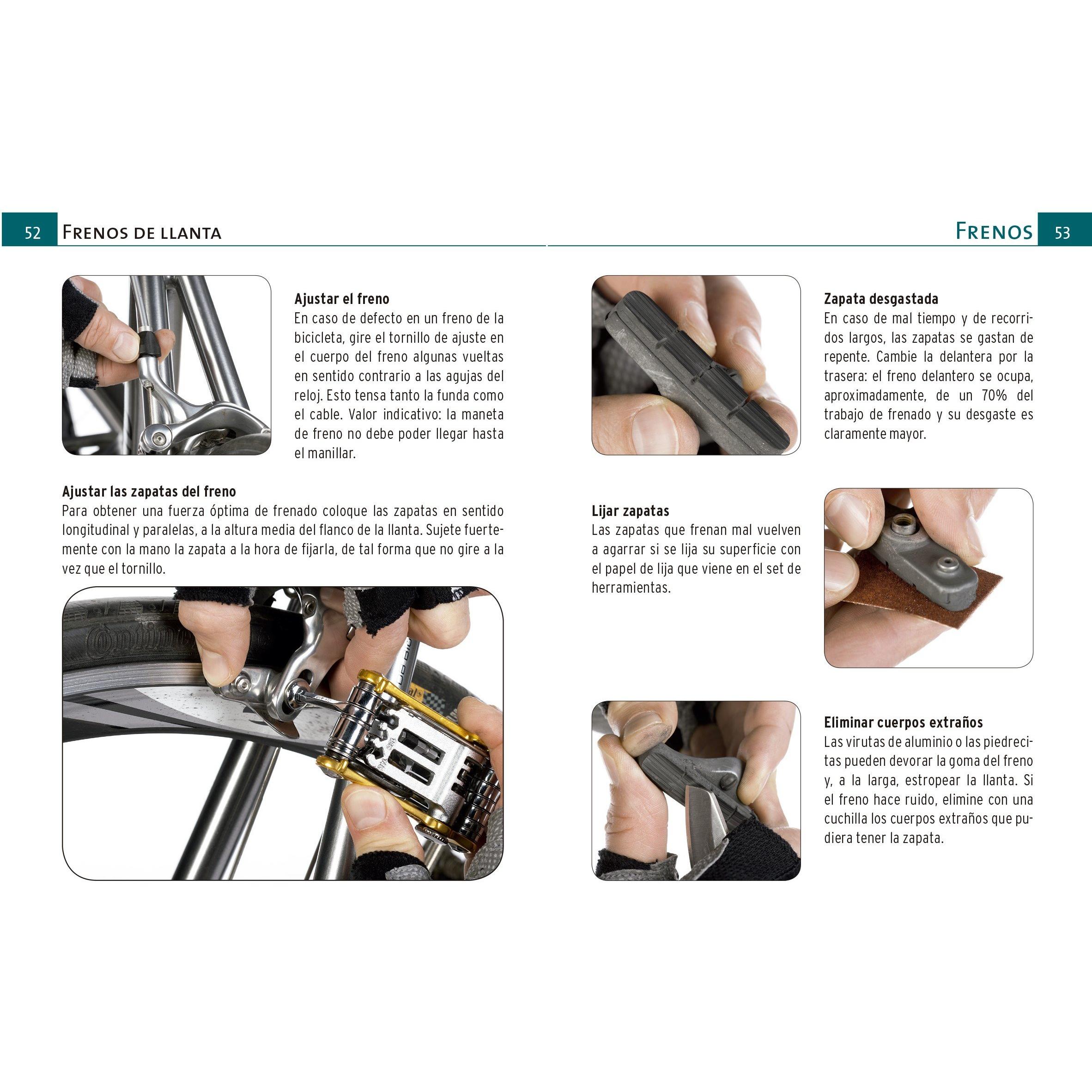 52 Frenos de llanta

Ajustar el freno
En caso de defecto en un freno de la bicicleta, gire el tornillo de ajuste en el cuerpo del freno algunas vueltas en sentido contrario a las agujas del reloj. Esto tensa tanto la funda como el cable. Valor indicativo: la maneta de freno no debe poder llegar hasta el manillar.

Ajustar las zapatas del freno
Para obtener una fuerza óptima de frenado coloque las zapatas en sentido longitudinal y paralelas, a la altura media del flanco de la llanta. Sujete fuertemente con la mano la zapata a la hora de fijarla, de tal forma que no gire a la vez que el tornillo.

Frenos 53

Zapata desgastada
En caso de mal tiempo y de recorridos largos, las zapatas se gastan de repente. Cambie la delantera por la trasera: el freno delantero se ocupa, aproximadamente, de un 70% del trabajo de frenado y su desgaste es claramente mayor.

Lijar zapatas
Las zapatas que frenan mal vuelven a agarrar si se lija su superficie con el papel de lija que viene en el set de herramientas.

Eliminar cuerpos extraños
Las virutas de aluminio o las piedrecitas pueden devorar la goma del freno y, a la larga, estropear la llanta. Si el freno hace ruido, elimine con una cuchilla los cuerpos extraños que pudiera tener la zapata.