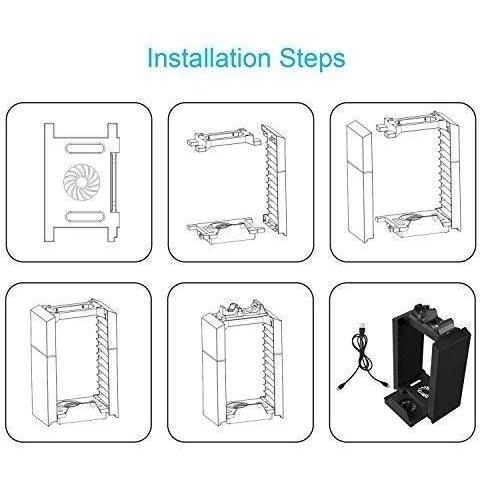 Installation Steps