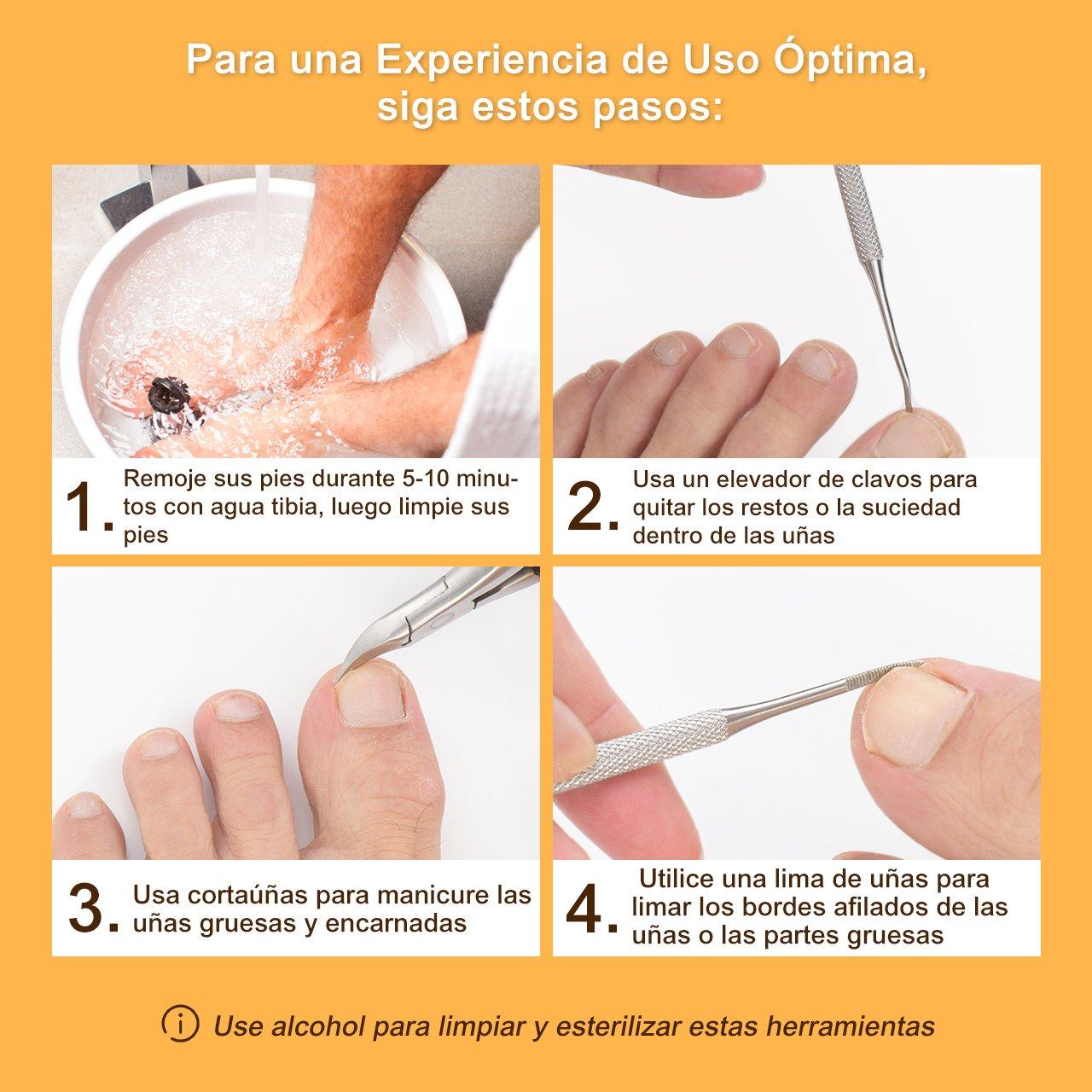 Para una Experiencia de Uso Óptima, siga estos pasos:

1. Remoje sus pies durante 5-10 minutos con agua tibia, luego limpie sus pies

2. Usa un elevador de clavos para quitar los restos o la suciedad dentro de las uñas

3. Usa cortaúñas para manicure las uñas gruesas y encarnadas

4. Utilice una lima de uñas para limar los bordes afilados de las uñas o las partes gruesas

Use alcohol para limpiar y esterilizar estas herramientas