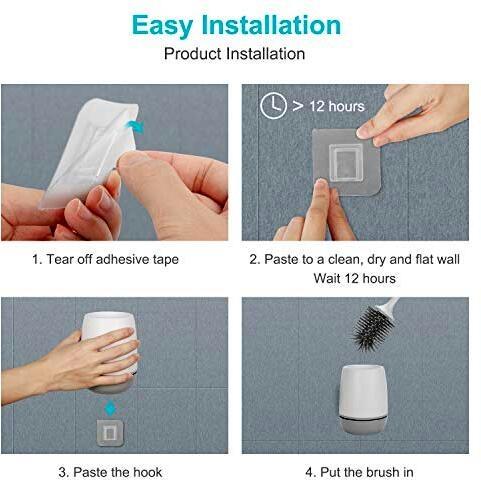 Easy Installation

Product Installation

> 12 hours

1. Tear off adhesive tape

2. Paste to a clean, dry and flat wall
Wait 12 hours

3. Paste the hook

4. Put the brush in