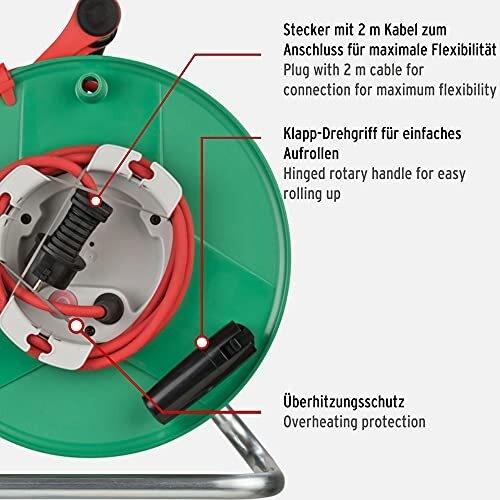 Stecker mit 2 m Kabel zum Anschluss für maximale Flexibilität
Plug with 2 m cable for connection for maximum flexibility

Klapp-Drehgriff für einfaches Aufrollen
Hinged rotary handle for easy rolling up

Überhitzungsschutz
Overheating protection