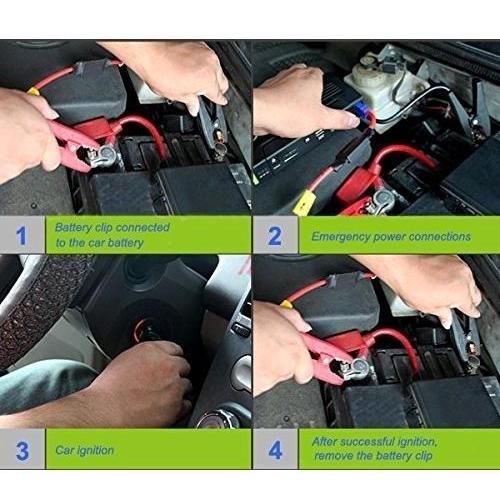 1

Battery clip connected to the car battery

2

Emergency power connections

3

Car ignition

4

After successful ignition, remove the battery clip