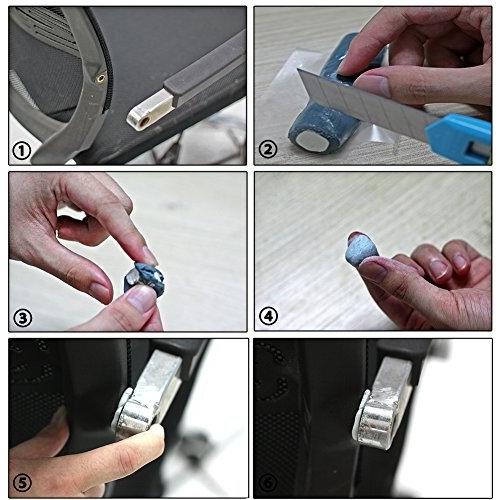 ①

②

③

④

⑤

⑥