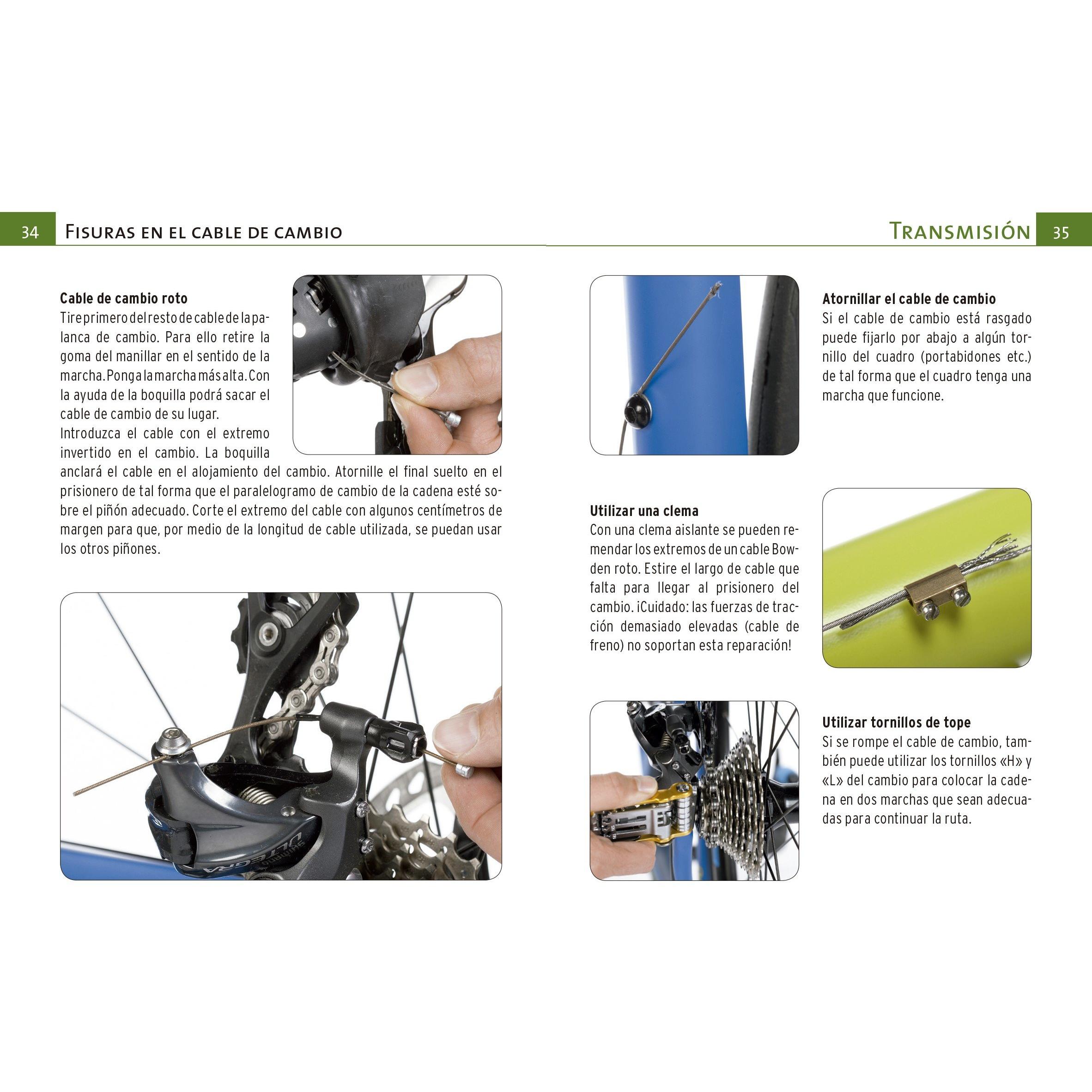 34 Fisuras en el cable de cambio

Cable de cambio roto
Tire primero del resto de cable de la palanca de cambio. Para ello retire la goma del manillar en el sentido de la marcha. Ponga la marcha más alta. Con la ayuda de la boquilla podrá sacar el cable de cambio de su lugar.
Introduzca el cable con el extremo invertido en el cambio. La boquilla anclará el cable en el alojamiento del cambio. Atornille el final suelto en el prisionero de tal forma que el paralelogramo de cambio de la cadena esté sobre el piñón adecuado. Corte el extremo del cable con algunos centímetros de margen para que, por medio de la longitud de cable utilizada, se puedan usar los otros piñones.

Transmisión 35

Atornillar el cable de cambio
Si el cable de cambio está rasgado puede fijarlo por abajo a algún tornillo del cuadro (portabidones etc.) de tal forma que el cuadro tenga una marcha que funcione.

Utilizar una clema
Con una clema aislante se pueden remendar los extremos de un cable Bowden roto. Estire el largo de cable que falta para llegar al prisionero del cambio. ¡Cuidado: las fuerzas de tracción demasiado elevadas (cable de freno) no soportan esta reparación!

Utilizar tornillos de tope
Si se rompe el cable de cambio, también puede utilizar los tornillos «H» y «L» del cambio para colocar la cadena en dos marchas que sean adecuadas para continuar la ruta.