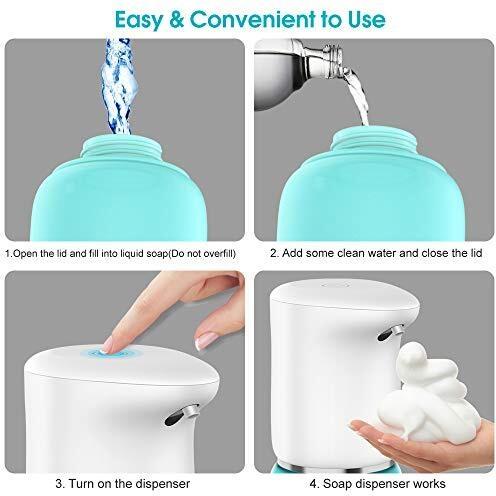 Easy & Convenient to Use

1.Open the lid and fill into liquid soap(Do not overfill)

2. Add some clean water and close the lid

3. Turn on the dispenser

4. Soap dispenser works