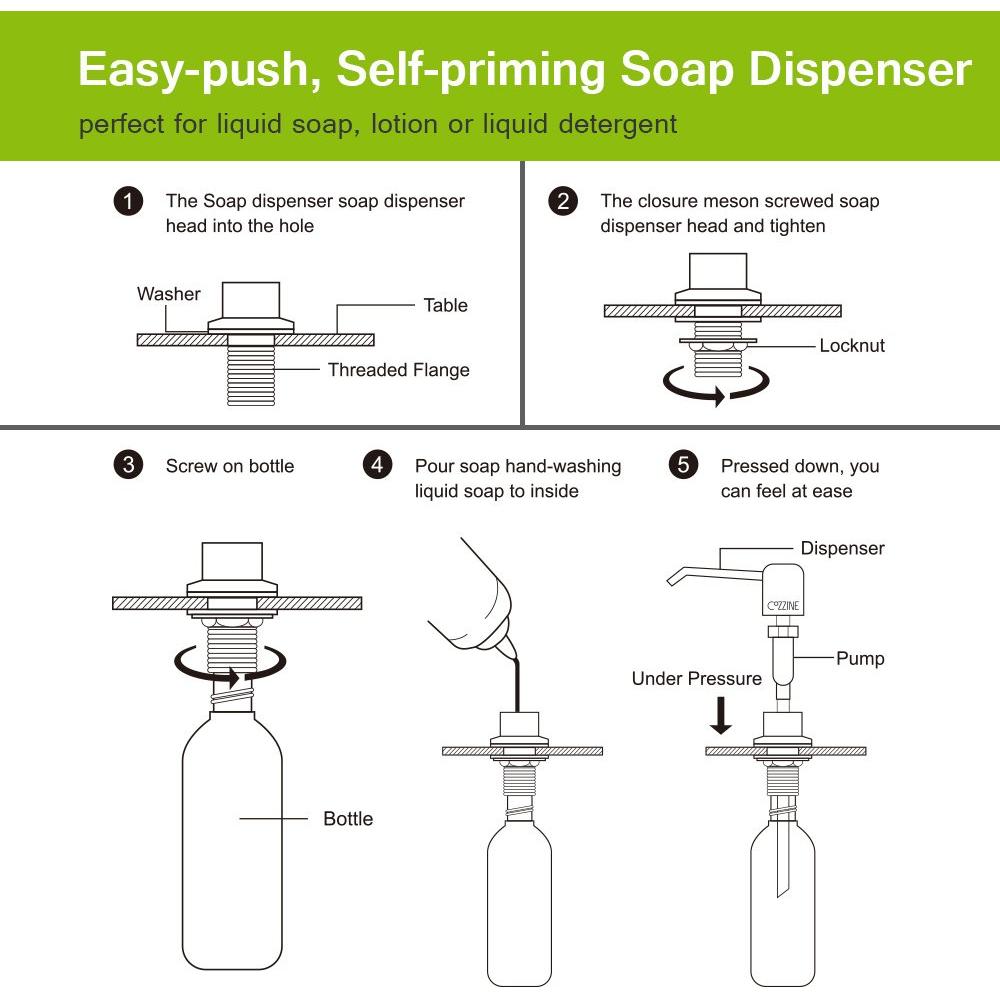 Easy-push, Self-priming Soap Dispenser

perfect for liquid soap, lotion or liquid detergent

1 The Soap dispenser soap dispenser head into the hole

Washer

Table

Threaded Flange

2 The closure meson screwed soap dispenser head and tighten

Locknut

3 Screw on bottle

Bottle

4 Pour soap hand-washing liquid soap to inside

5 Pressed down, you can feel at ease

Dispenser

COZZINE

Pump

Under Pressure