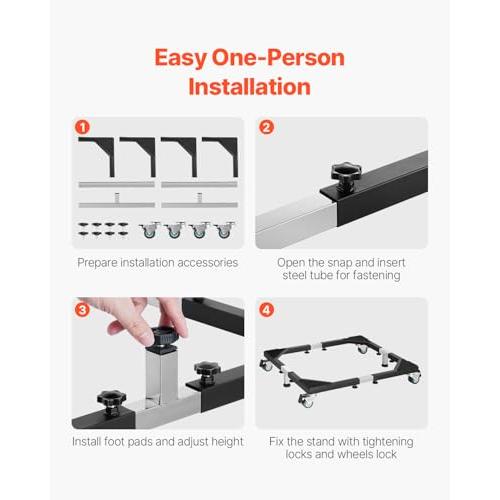 Easy One-Person Installation

1

Prepare installation accessories

2

Open the snap and insert steel tube for fastening

3

Install foot pads and adjust height

4

Fix the stand with tightening locks and wheels lock