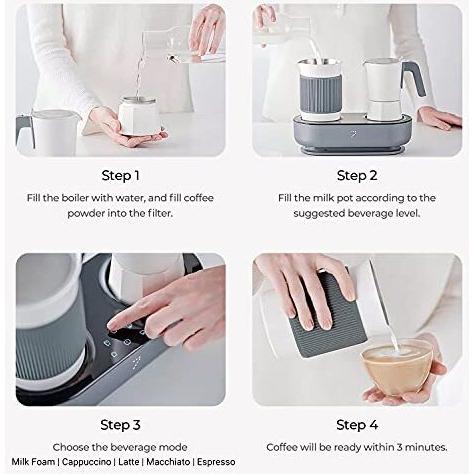 Step 1

Fill the boiler with water, and fill coffee powder into the filter.

Step 2

Fill the milk pot according to the suggested beverage level.

Step 3

Choose the beverage mode
Milk Foam | Cappuccino | Latte | Macchiato | Espresso

Step 4

Coffee will be ready within 3 minutes.