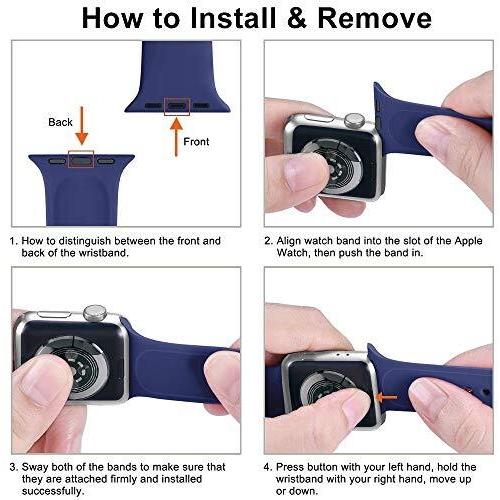 How to Install & Remove

Back

Front

1. How to distinguish between the front and back of the wristband.

2. Align watch band into the slot of the Apple Watch, then push the band in.

3. Sway both of the bands to make sure that they are attached firmly and installed successfully.

4. Press button with your left hand, hold the wristband with your right hand, move up or down.