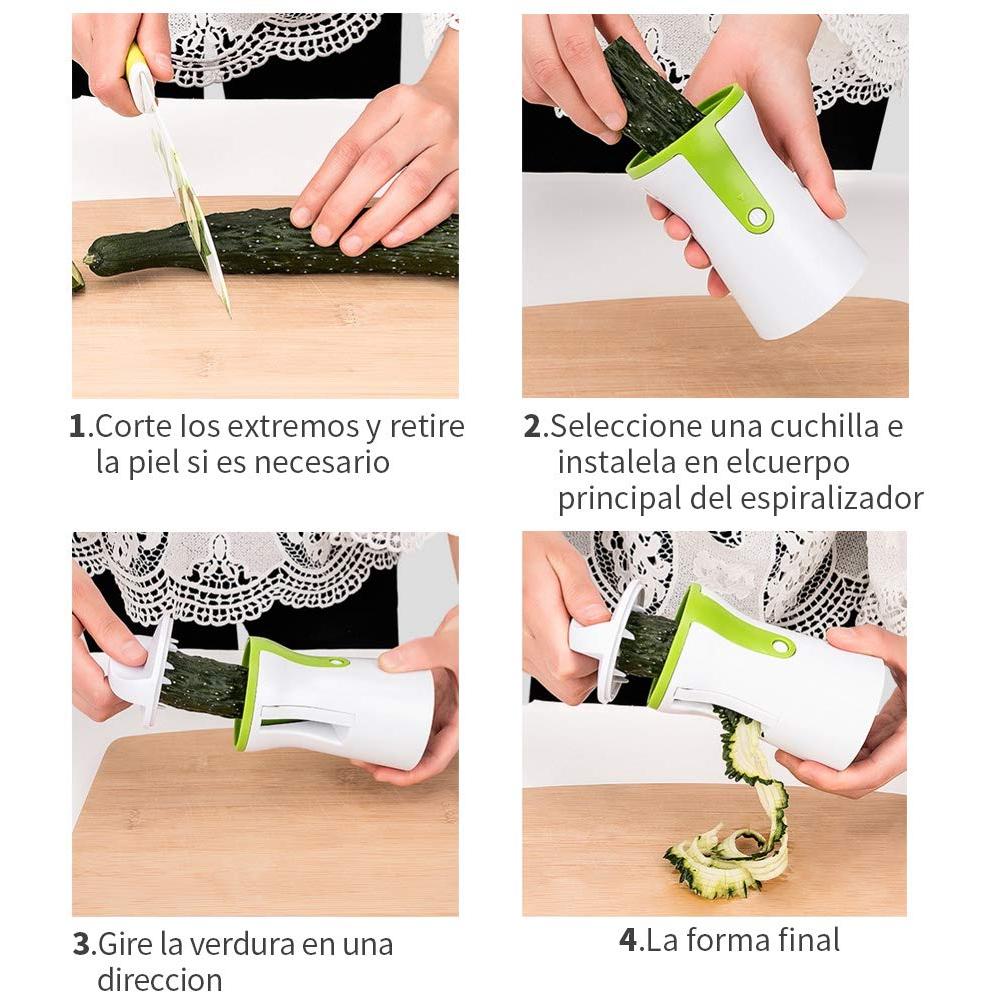 1.Corte los extremos y retire la piel si es necesario

2.Seleccione una cuchilla e instalela en elcuerpo principal del espiralizador

3.Gire la verdura en una direccion

4.La forma final