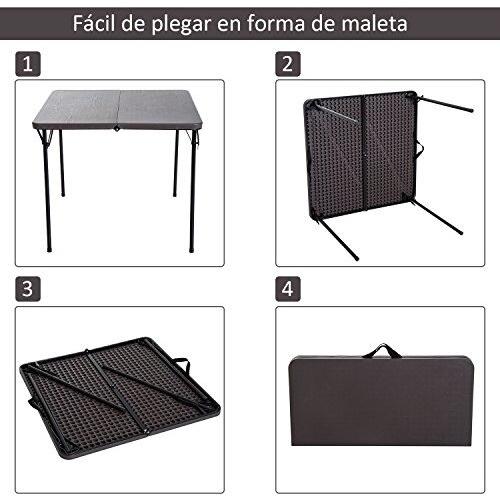 Fácil de plegar en forma de maleta

1

2

3

4