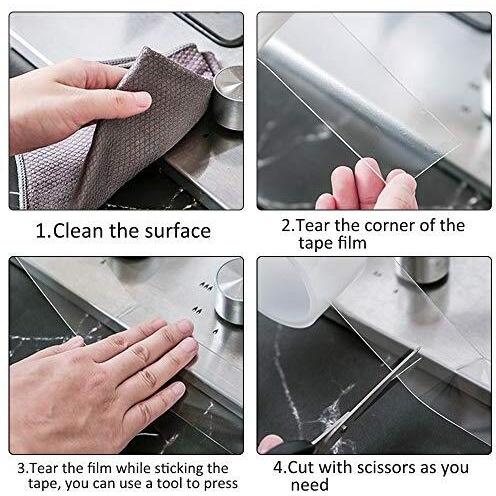 1.Clean the surface

2.Tear the corner of the tape film

3.Tear the film while sticking the tape, you can use a tool to press

4.Cut with scissors as you need