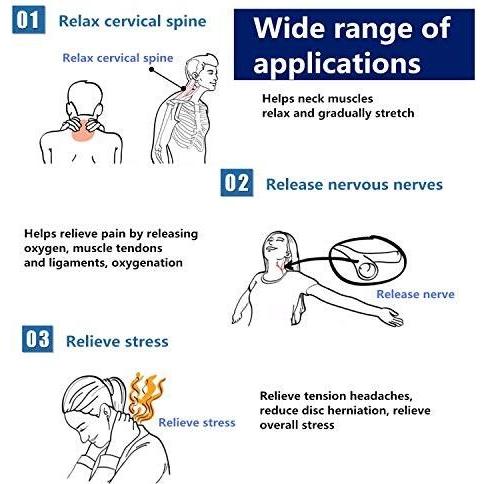 01 Relax cervical spine

Wide range of applications

Relax cervical spine

Helps neck muscles relax and gradually stretch

02 Release nervous nerves

Helps relieve pain by releasing oxygen, muscle tendons and ligaments, oxygenation

Release nerve

03 Relieve stress

Relieve stress

Relieve tension headaches, reduce disc herniation, relieve overall stress