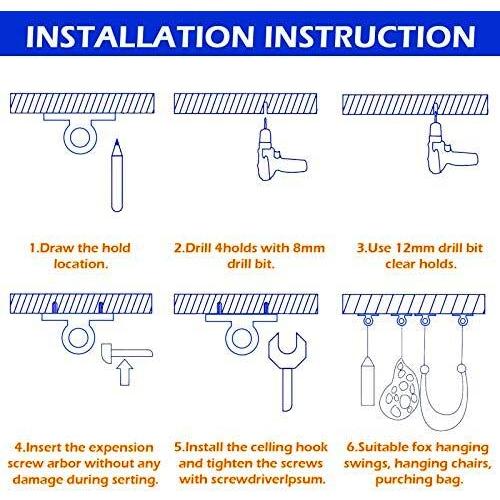 INSTALLATION INSTRUCTION

1.Draw the hold location.

2.Drill 4holds with 8mm drill bit.

3.Use 12mm drill bit clear holds.

4.Insert the expension screw arbor without any damage during serting.

5.Install the celling hook and tighten the screws with screwdriverlpsum.

6.Suitable fox hanging swings, hanging chairs, purching bag.