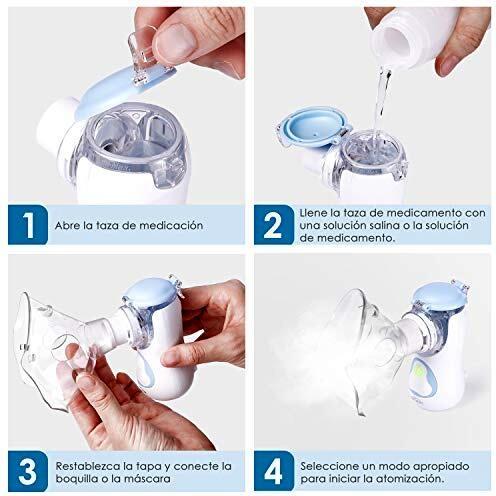 1

Abre la taza de medicación

2

Llene la taza de medicamento con una solución salina o la solución de medicamento.

3

Restablezca la tapa y conecte la boquilla o la máscara

4

Seleccione un modo apropiado para iniciar la atomización.