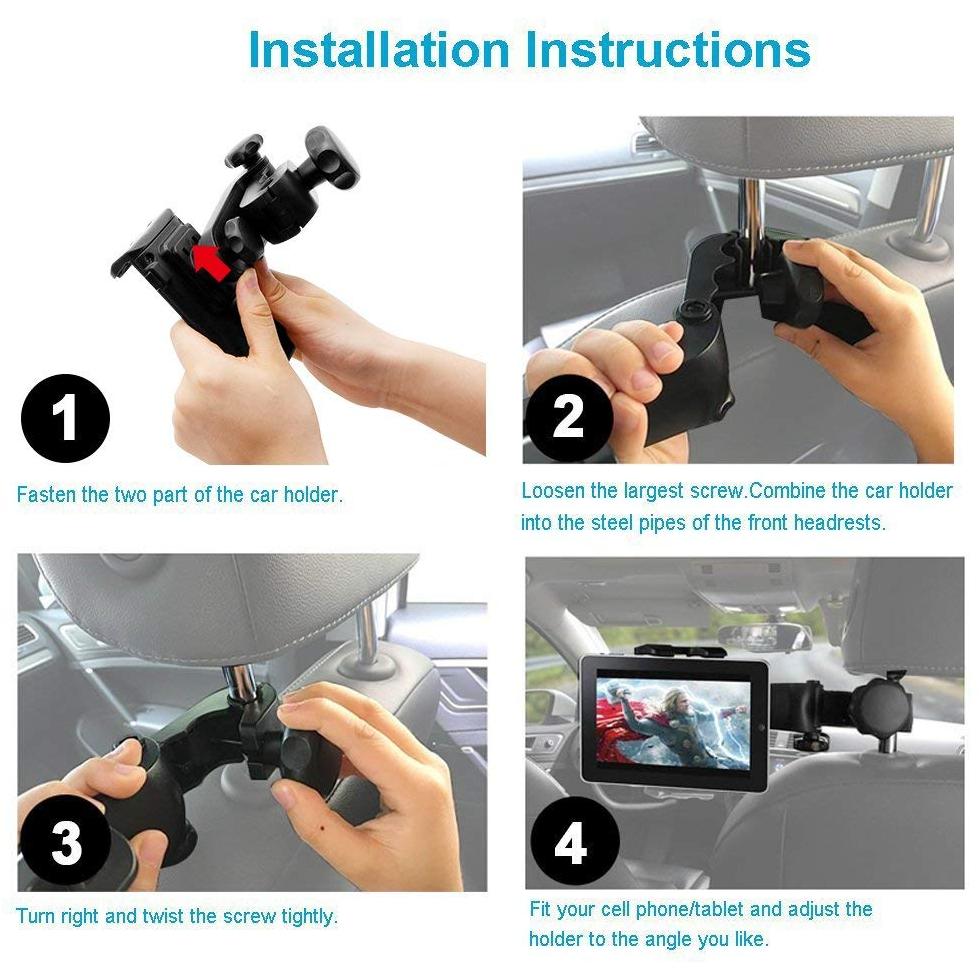 Installation Instructions

1

Fasten the two part of the car holder.

2

Loosen the largest screw.Combine the car holder into the steel pipes of the front headrests.

3

Turn right and twist the screw tightly.

4

Fit your cell phone/tablet and adjust the holder to the angle you like.