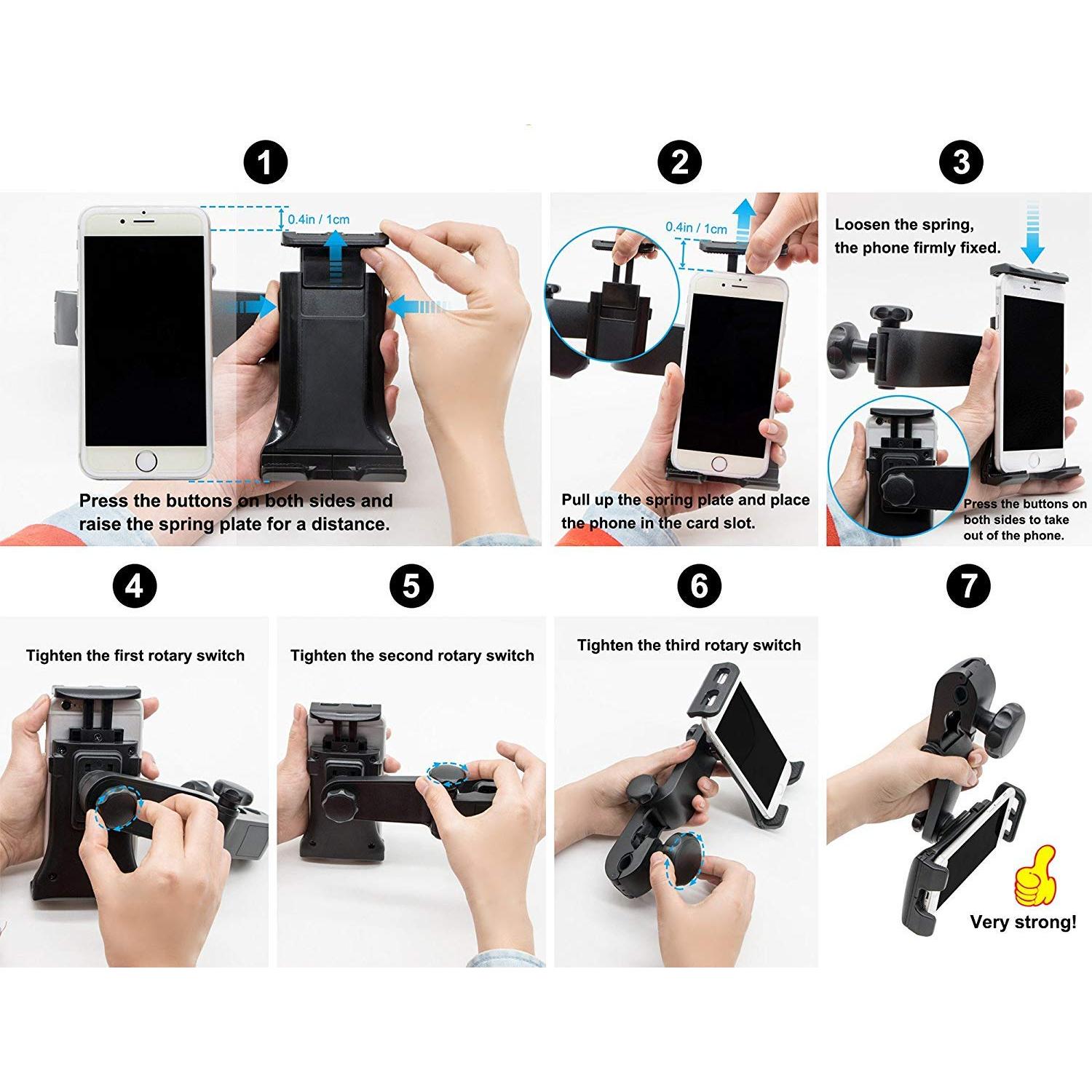 1

0.4in / 1cm

Press the buttons on both sides and raise the spring plate for a distance.

2

0.4in / 1cm

Pull up the spring plate and place the phone in the card slot.

3

Loosen the spring, the phone firmly fixed.

Press the buttons on both sides to take out of the phone.

4

Tighten the first rotary switch

5

Tighten the second rotary switch

6

Tighten the third rotary switch

7

Very strong!