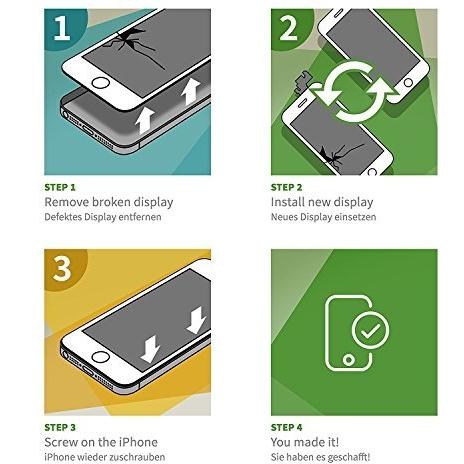 1

STEP 1
Remove broken display
Defektes Display entfernen

2

STEP 2
Install new display
Neues Display einsetzen

3

STEP 3
Screw on the iPhone
iPhone wieder zuschrauben

STEP 4
You made it!
Sie haben es geschafft!