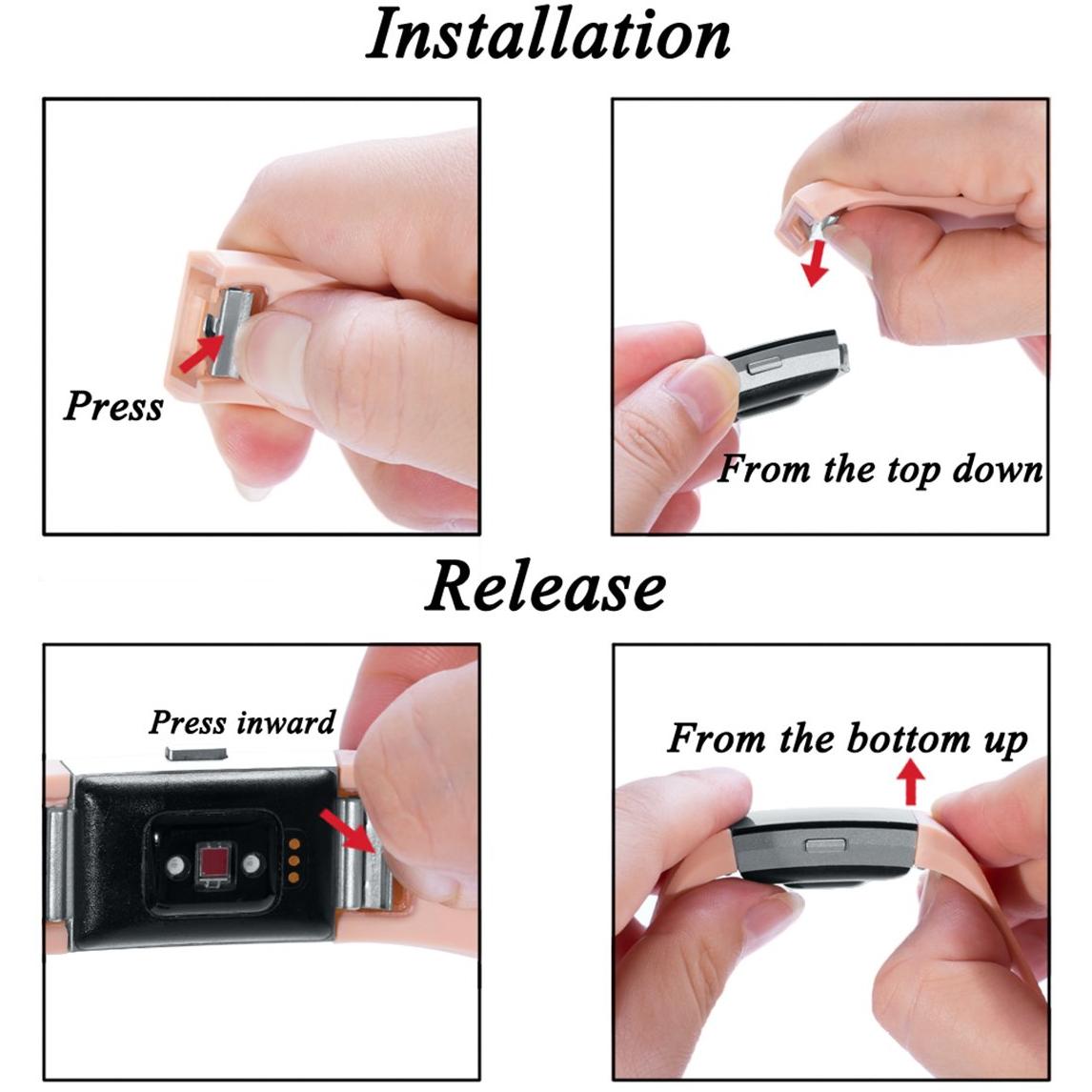 Installation

Press

From the top down

Release

Press inward

From the bottom up