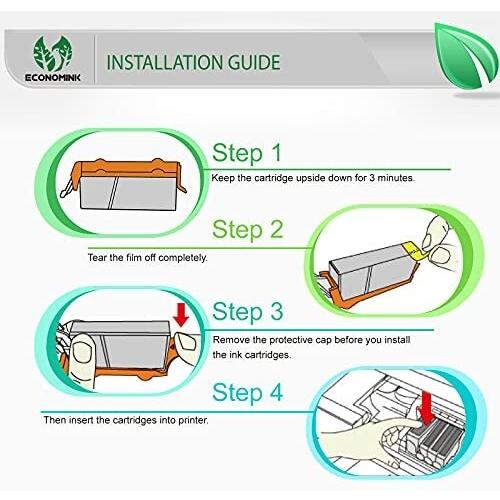 ECONOMINK

INSTALLATION GUIDE

Step 1

Keep the cartridge upside down for 3 minutes.

Step 2

Tear the film off completely.

Step 3

Remove the protective cap before you install the ink cartridges.

Step 4

Then insert the cartridges into printer.