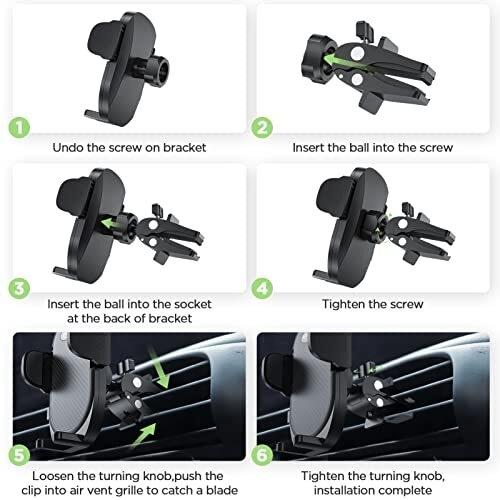 1

Undo the screw on bracket

2

Insert the ball into the screw

3

Insert the ball into the socket at the back of bracket

4

Tighten the screw

5

Loosen the turning knob,push the clip into air vent grille to catch a blade

6

Tighten the turning knob, installation complete