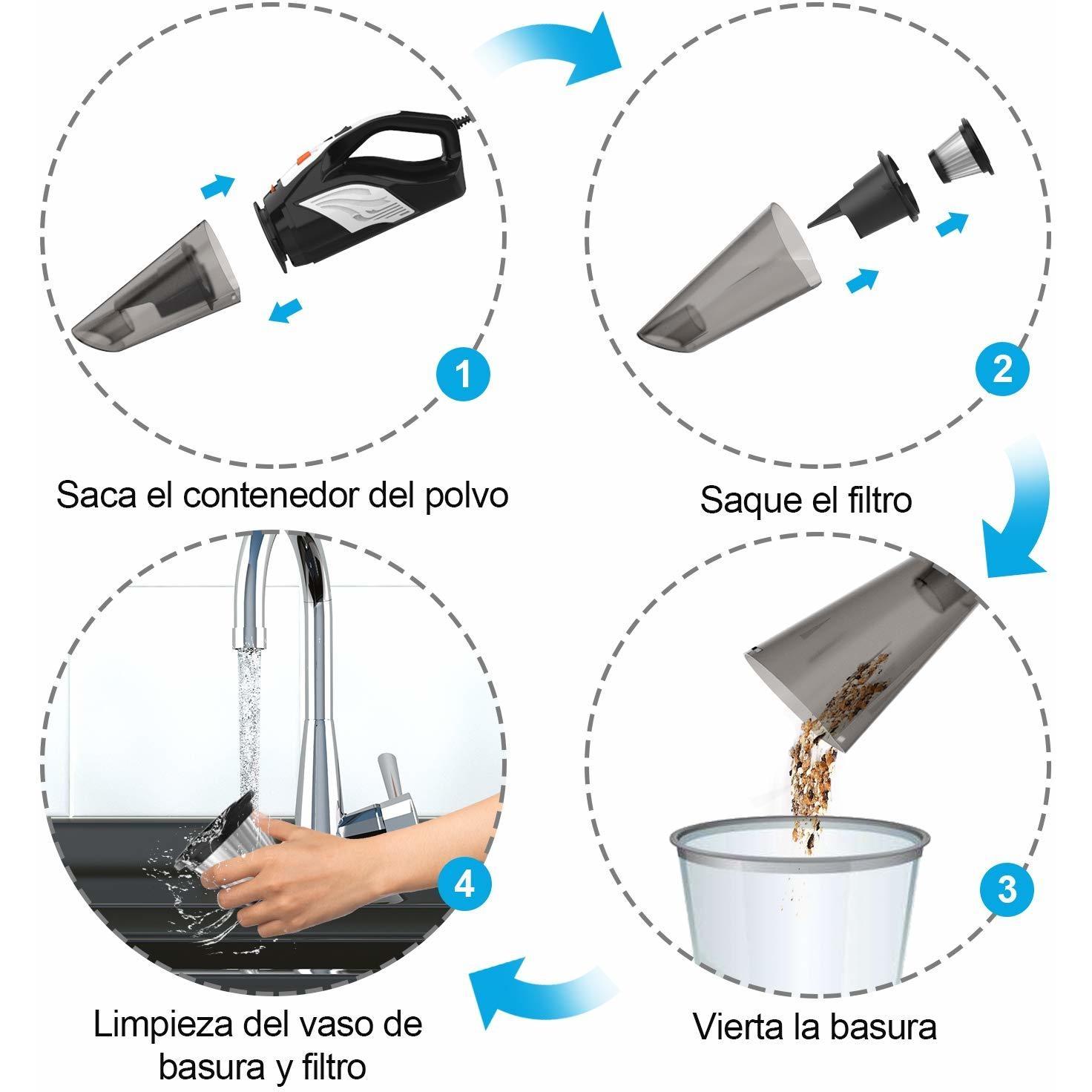 1

Saca el contenedor del polvo

2

Saque el filtro

3

Vierta la basura

4

Limpieza del vaso de basura y filtro