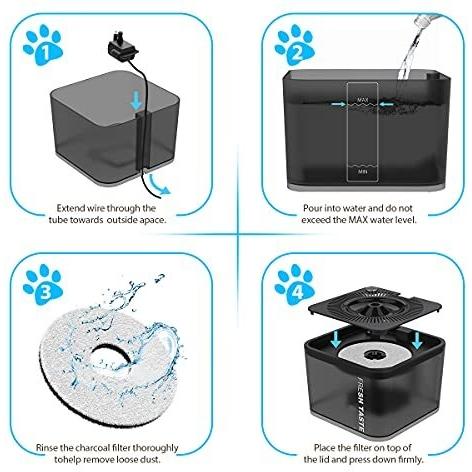 1

Extend wire through the tube towards outside apace.

2

MAX

MIN

Pour into water and do not exceed the MAX water level.

3

Rinse the charcoal filter thoroughly tohelp remove loose dust.

4

FRESH TASTE

Place the filter on top of the lid and press down firmly.