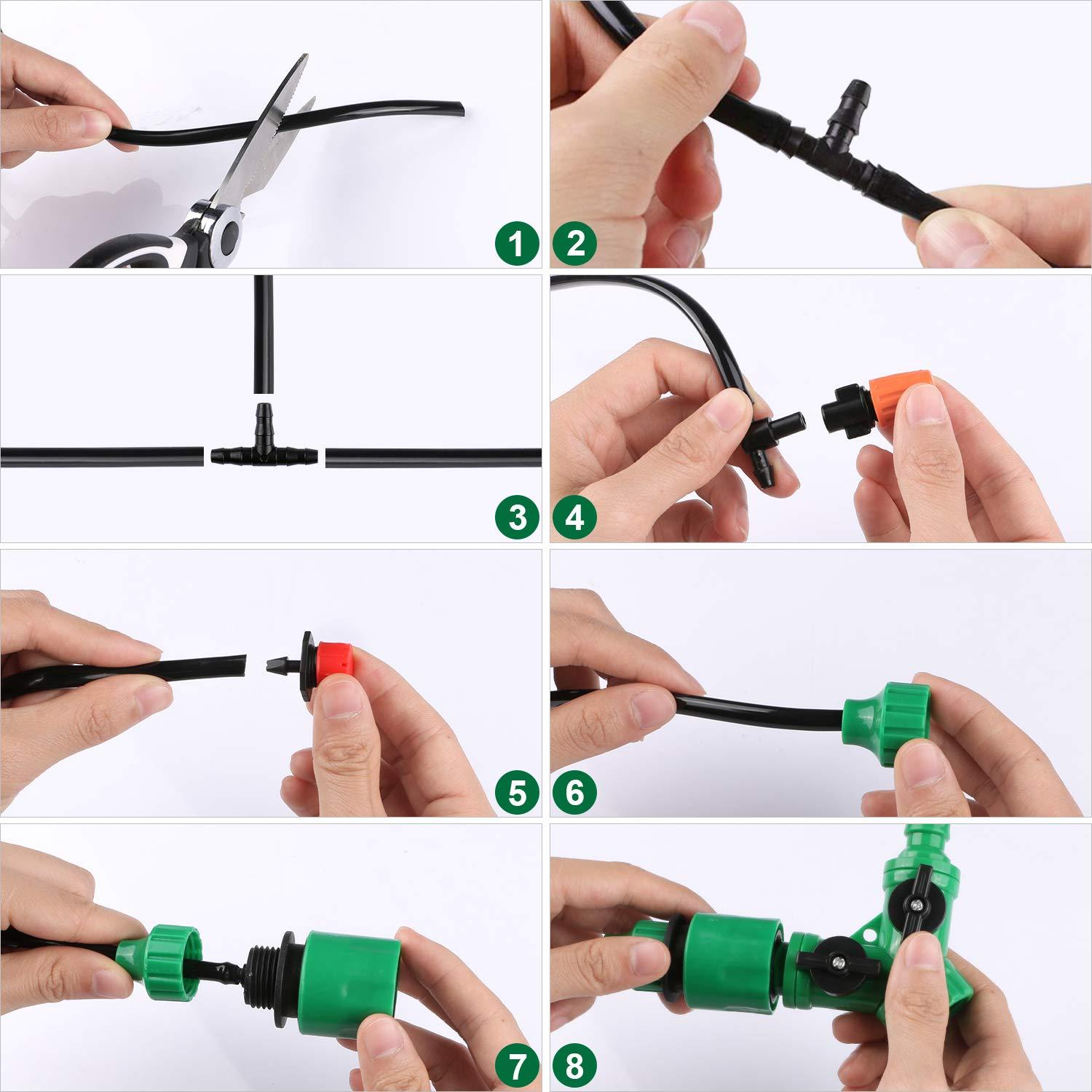 1
2
3
4
5
6
7
8