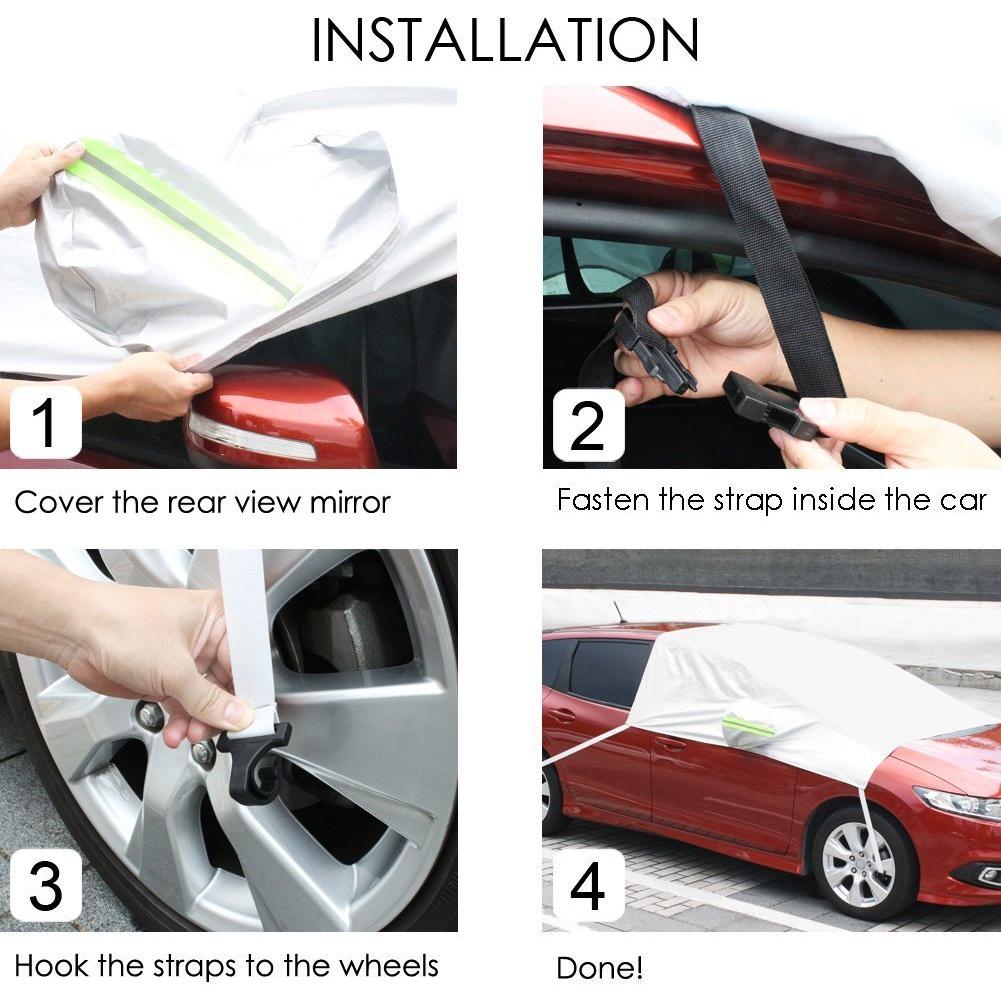 INSTALLATION

1

Cover the rear view mirror

2

Fasten the strap inside the car

3

Hook the straps to the wheels

4

Done!