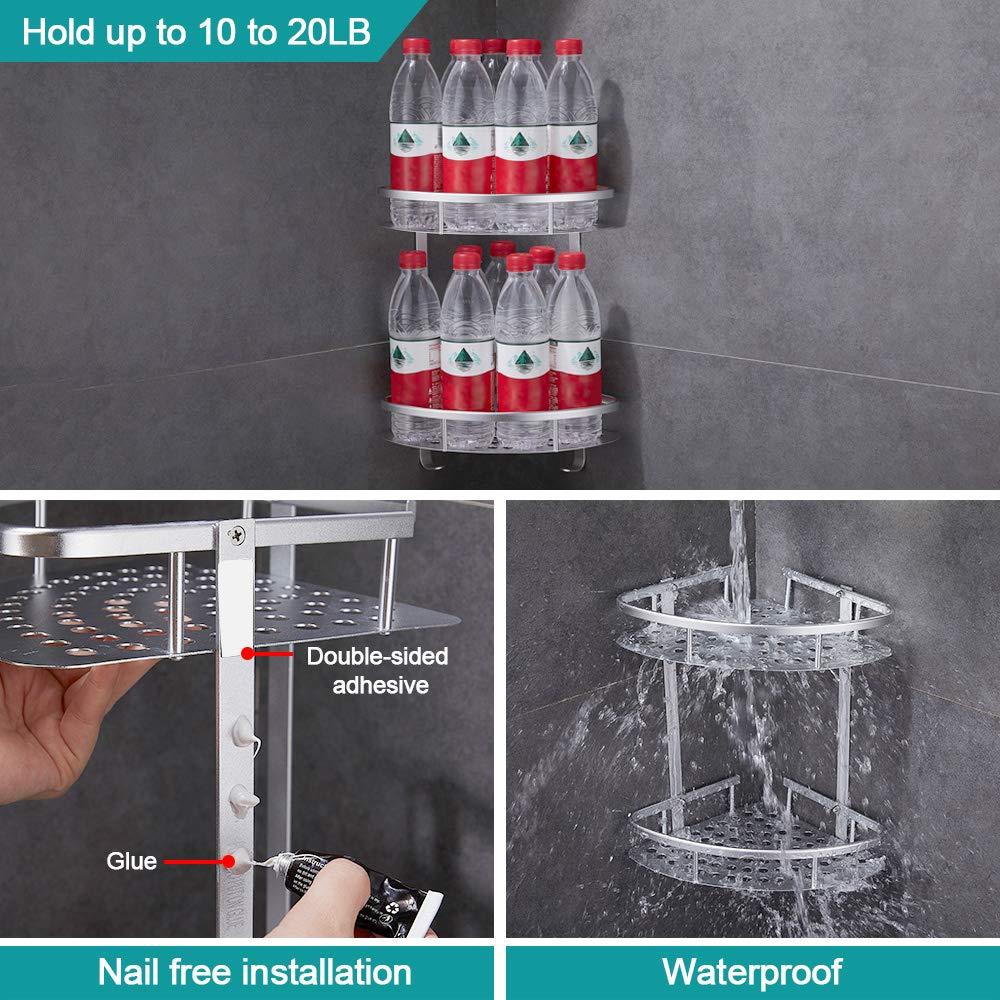 Hold up to 10 to 20LB

Double-sided adhesive

Glue

Nail free installation

Waterproof