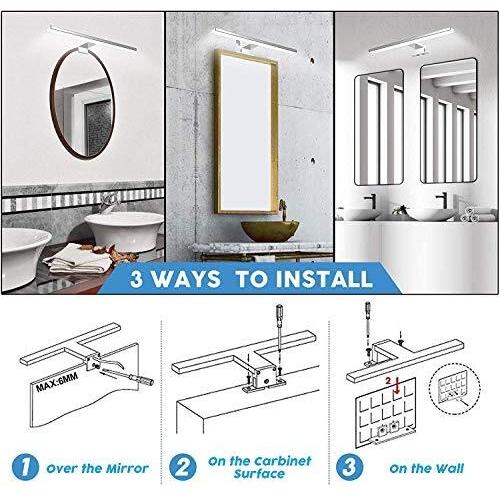 3 WAYS TO INSTALL

MAX:6MM

2

1 Over the Mirror

2 On the Carbinet Surface

3 On the Wall