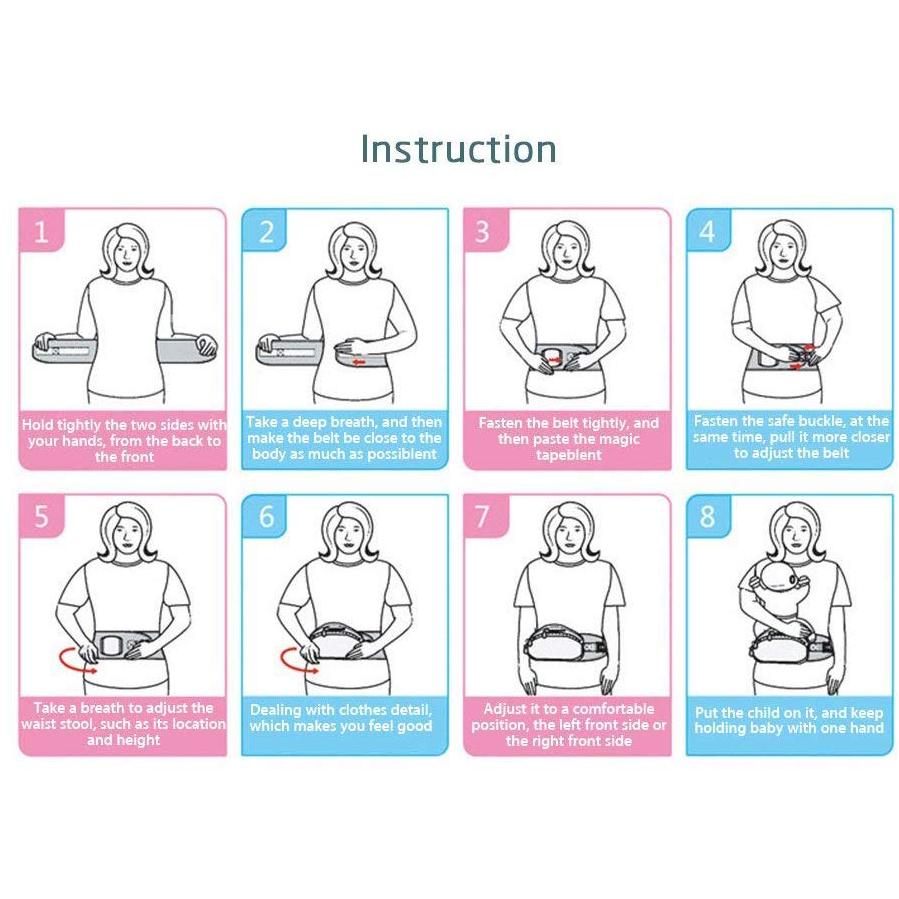 Instruction

1

Hold tightly the two sides with your hands, from the back to the front

2

Take a deep breath, and then make the belt be close to the body as much as possiblent

3

Fasten the belt tightly, and then paste the magic tapeblent

4

Fasten the safe buckle, at the same time, pull it more closer to adjust the belt

5

Take a breath to adjust the waist stool, such as its location and height

6

Dealing with clothes detail, which makes you feel good

7

Adjust it to a comfortable position, the left front side or the right front side

8

Put the child on it, and keep holding baby with one hand