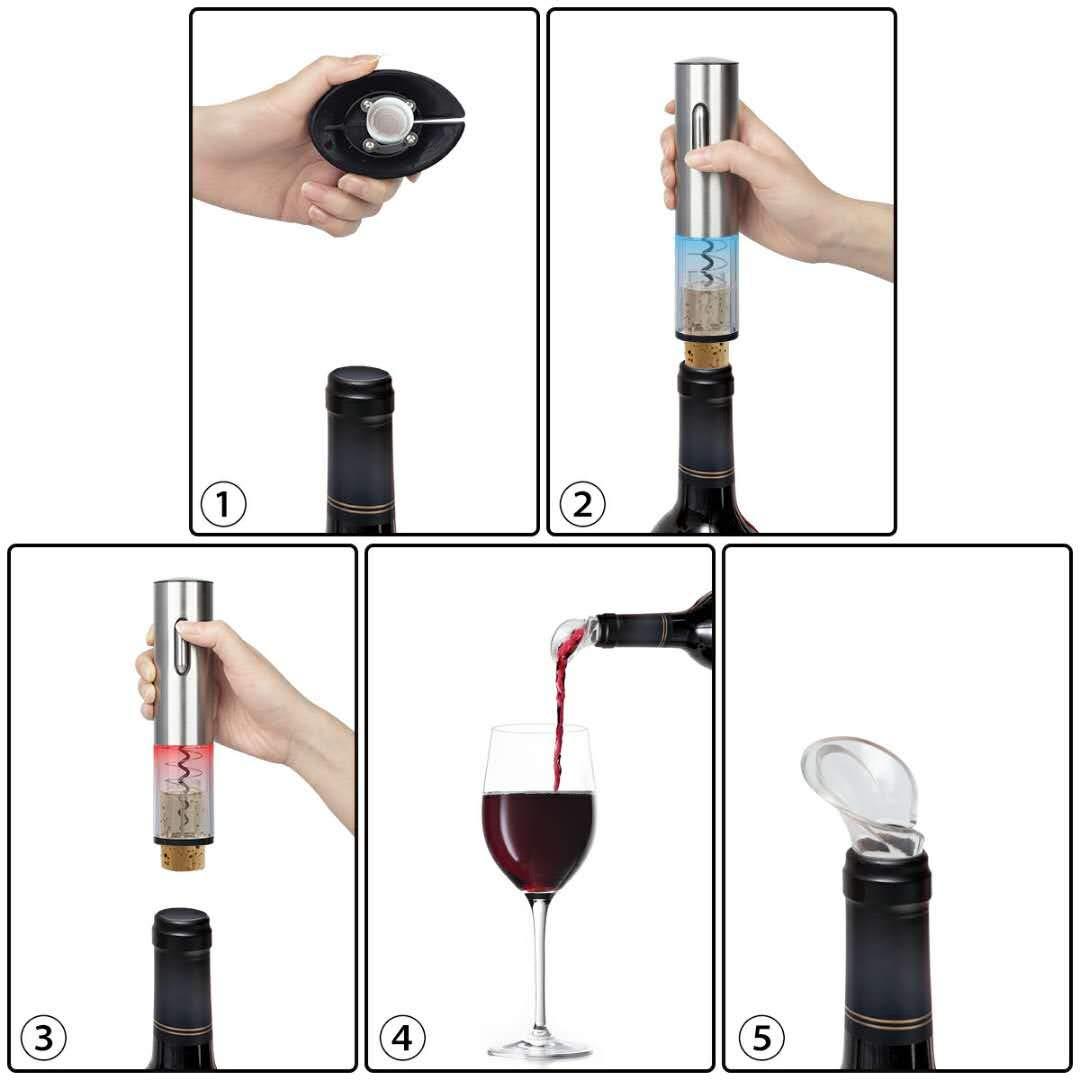 1
2
3
4
5